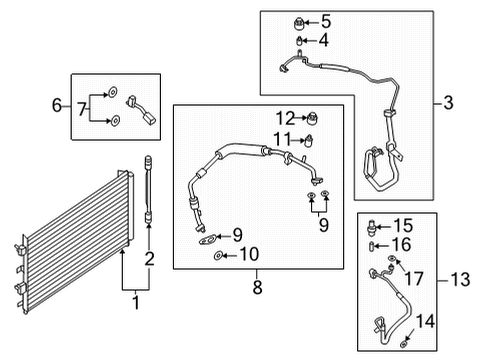 5
4
3
6
7
12
11
9
9
10
8
2
1
15
16
17
13
14