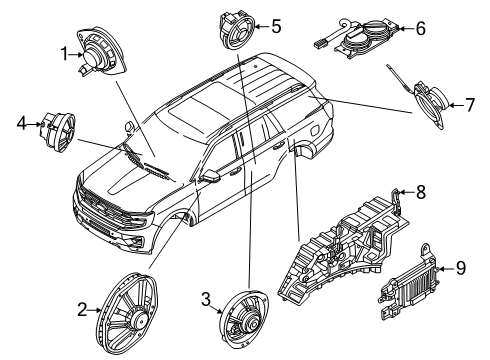 1
5
6
4
7
8
9
2
3