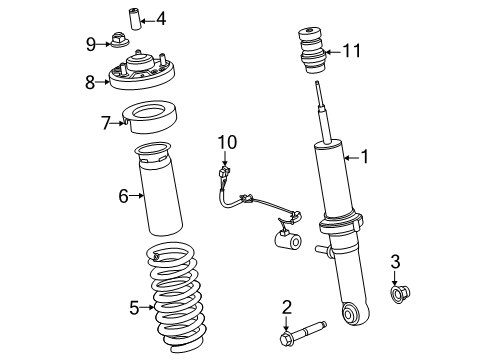 4
9
11
8
7
10
1
6
3
5
2