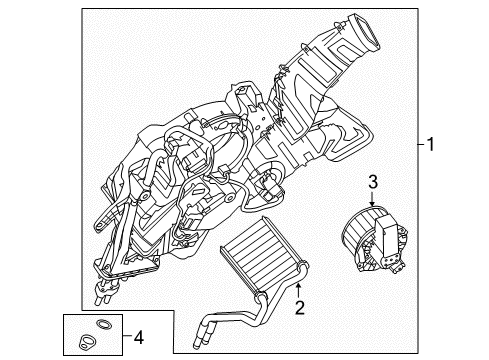 1
3
2
4