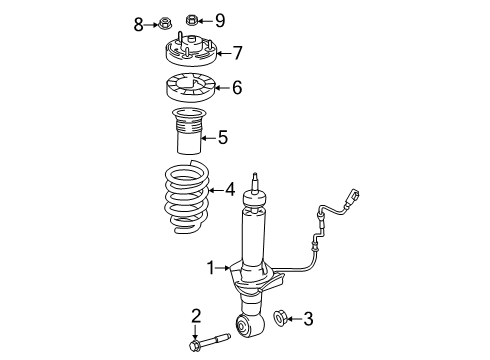 8
9
7
6
5
4
1
2
3