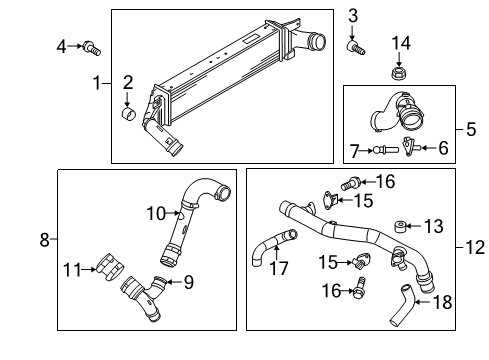 4
1
2
3
14
5
7
6
8
10
11
9
16
15
13
12
17
15
16
18