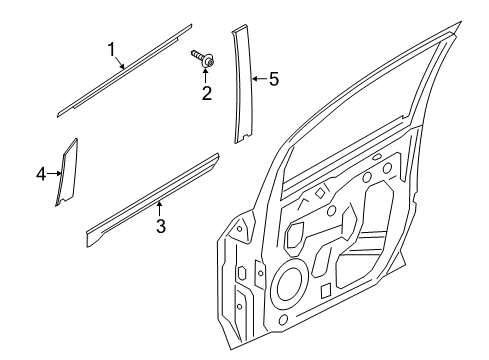 1
2
5
4
3