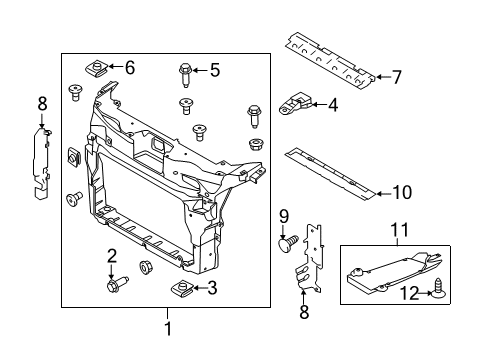 6
5
7
8
4
10
9
11
2
3
12
8
1