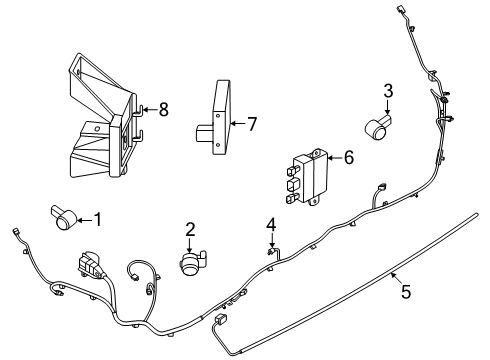 8
7
3
6
1
2
4
5