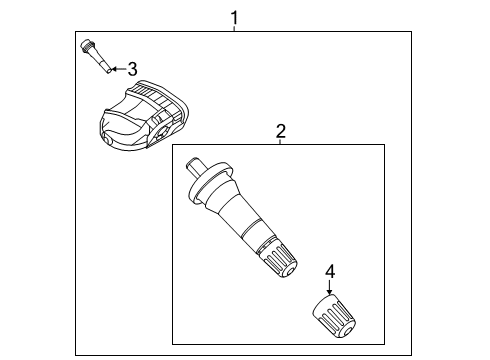 1
3
2
4