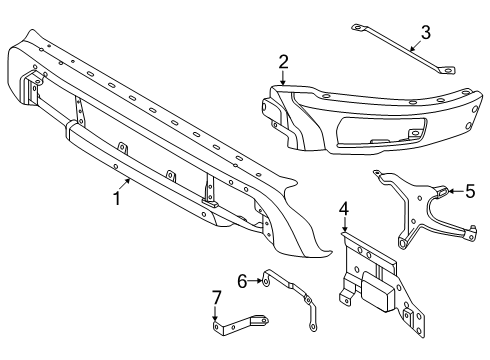 3
2
1
5
4
6
7