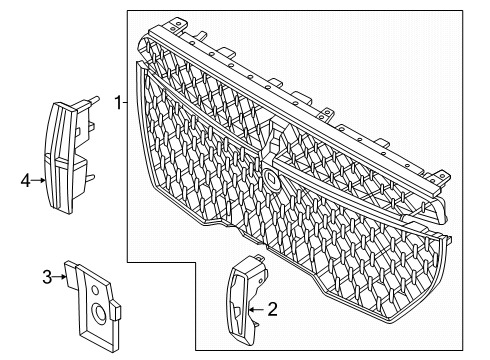 1
4
3
2