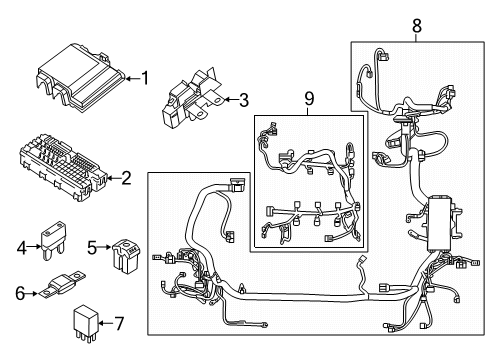 1
3
8
9
2
4
5
6
7