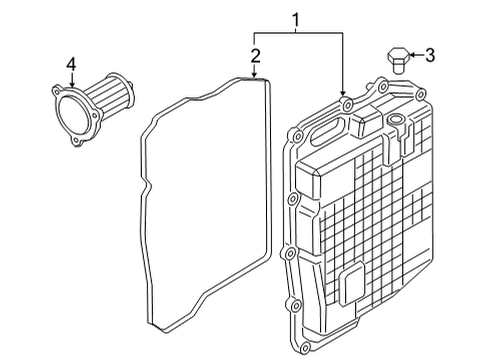 1
2
3
4