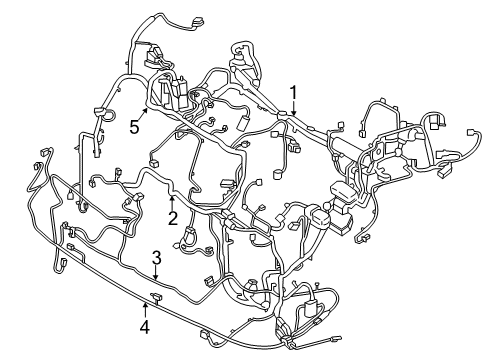 1
5
2
3
4