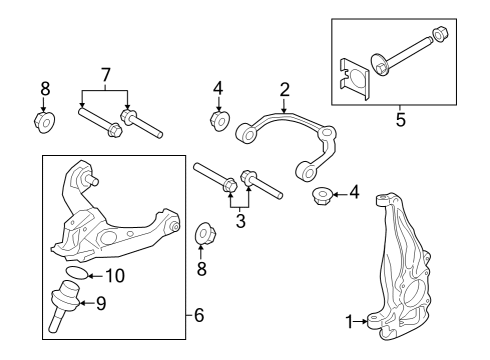 8
7
4
2
5
4
3
8
10
9
6
1