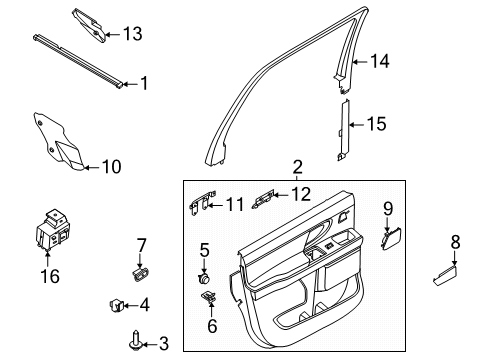 13
1
14
15
10
2
11
12
9
16
7
5
8
4
6
3