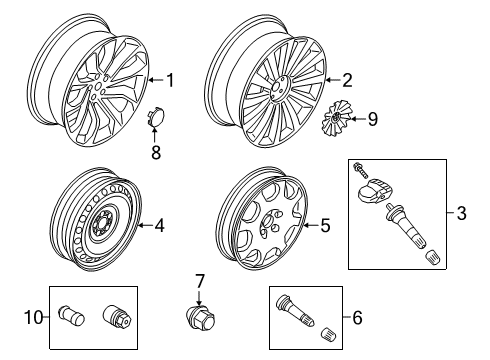 1
2
8
9
3
4
5
7
10
6