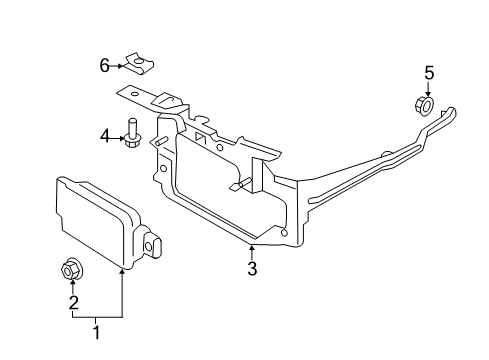 6
5
4
3
2
1