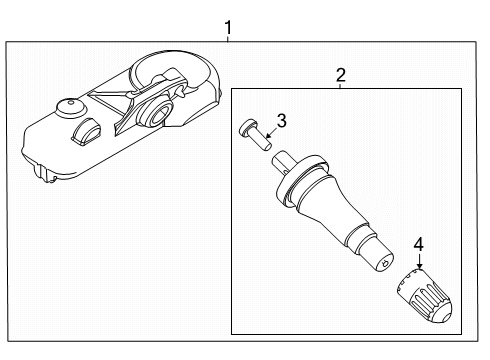 1
2
3
4