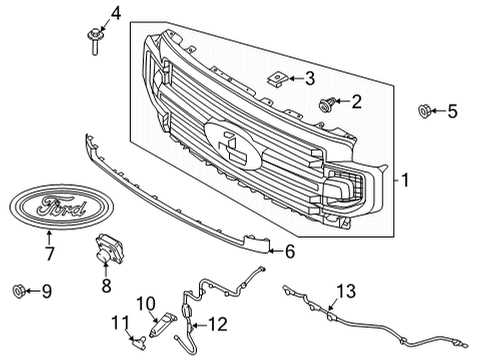 4
3
2
5
1
Ford
7
6
8
9
10
11
12
13