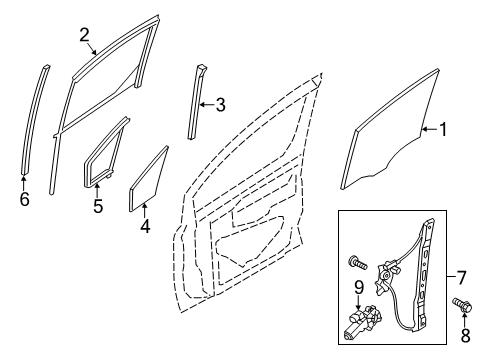 2
3
1
6
5
4
7
9
8