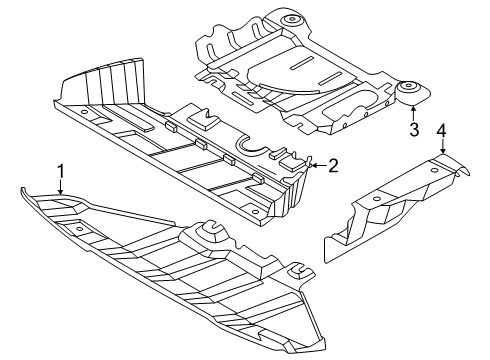 3
4
2
1