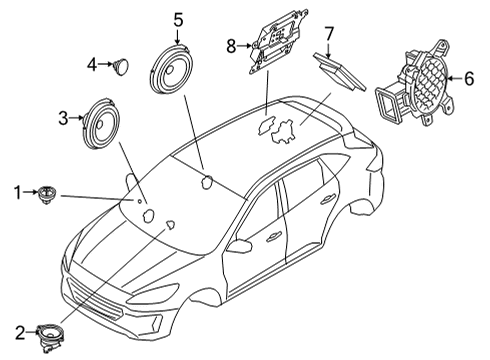 5
8
7
4
6
3
1
2