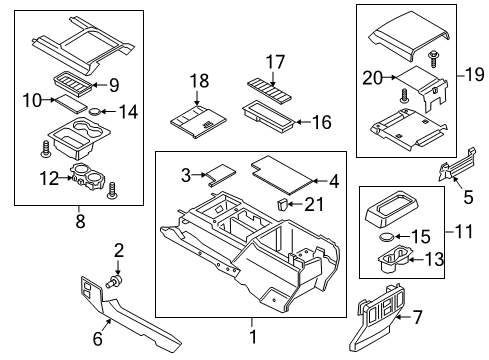 9
10
14
12
8
18
17
16
20
19
3
4
21
5
11
15
13
2
6
1
7