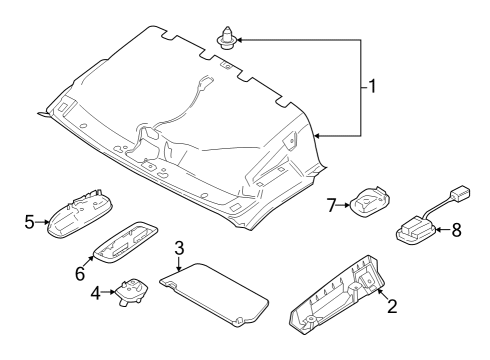 1
7
8
5
6
3
4
2