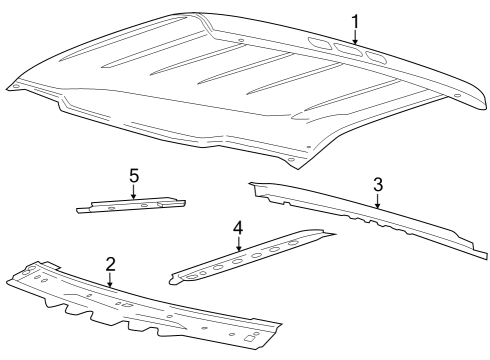 1
5
3
4
2