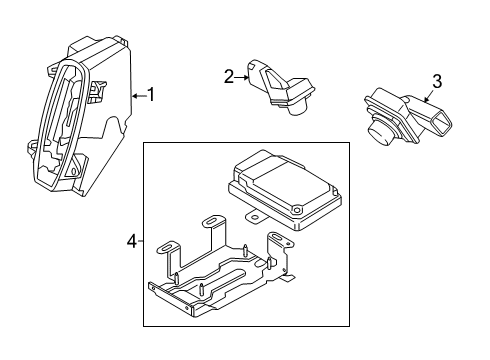 1
2
3
4