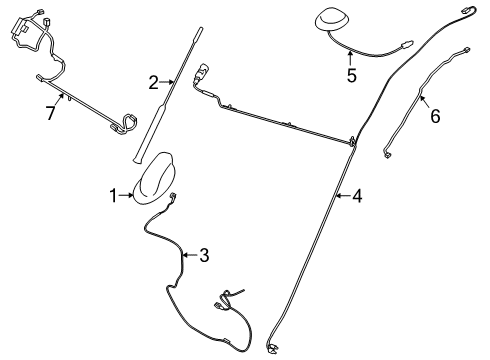 7
2
5
6
1
4
3