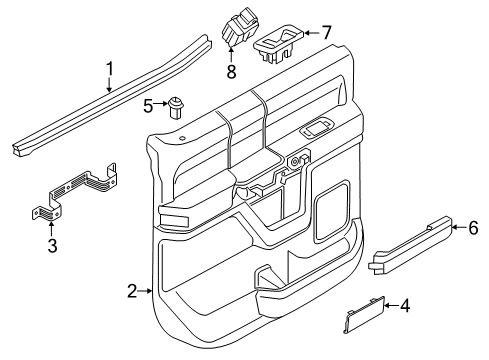 1
8
7
5
3
6
2
4