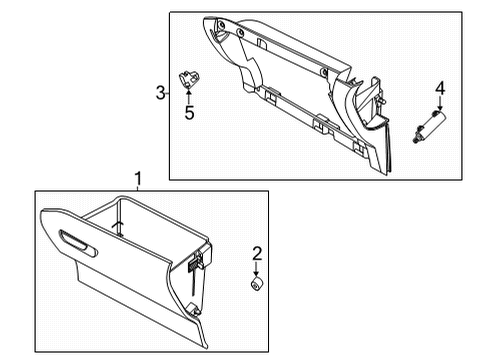 3
5
4
1
2