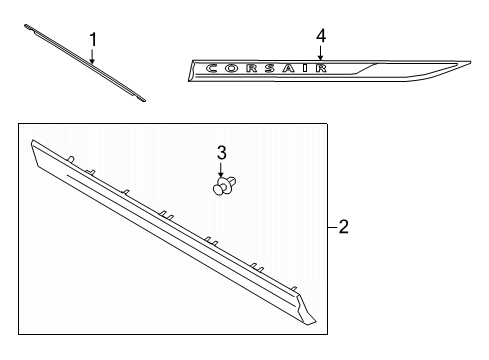 1
4
CORSAIR
3
2