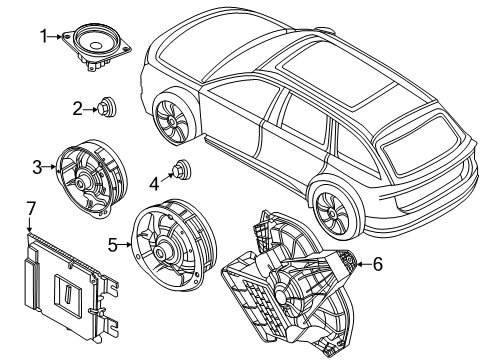 1
2
3
4
7
5
6