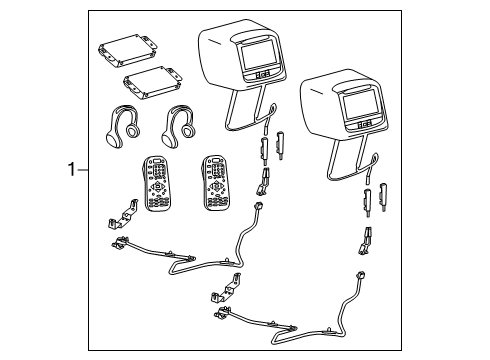 1