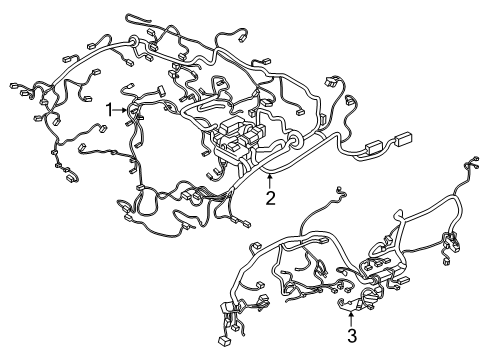 1
2
3