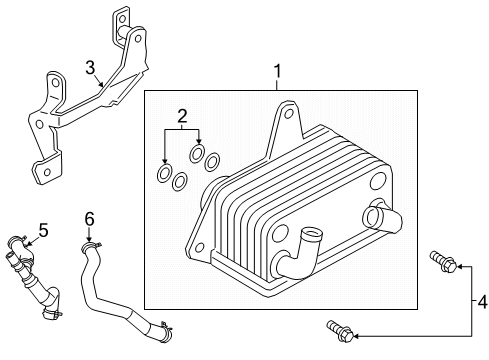 3
1
2
5
6
4