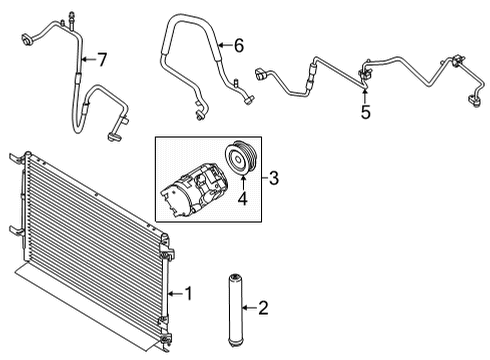 7
6
5
3
4
1
2