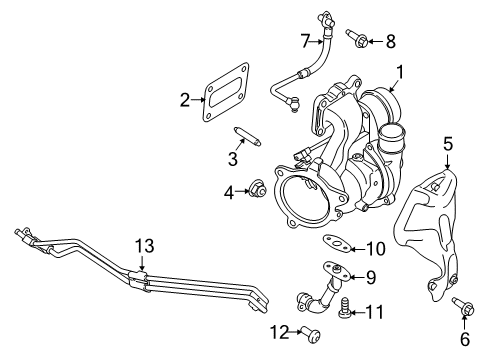 7
8
1
2
3
5
4
13
10
9
11
12
6