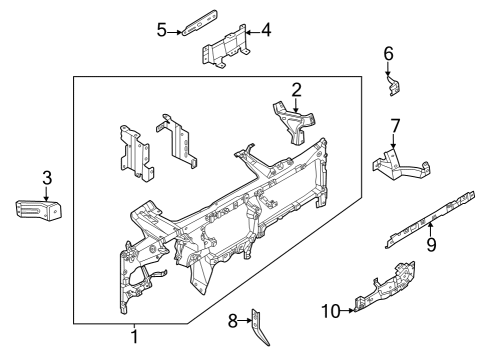 5
4
6
2
7
3
9
10
8
1