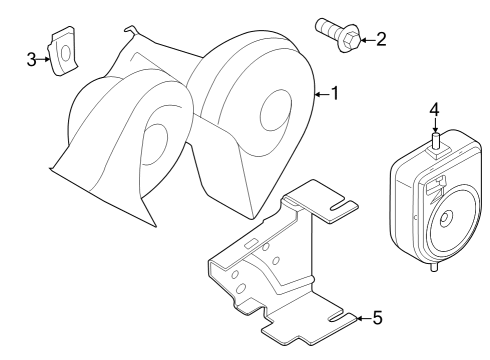 3
2
1
4
5