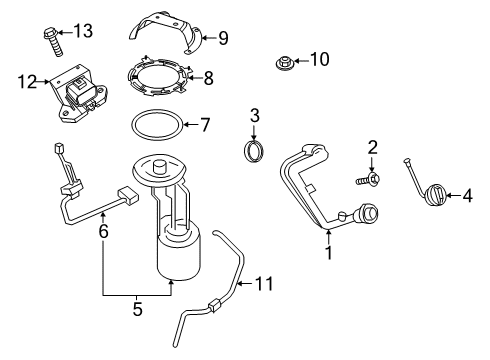 13
9
10
12
8
7
3
2
4
6
1
11
5