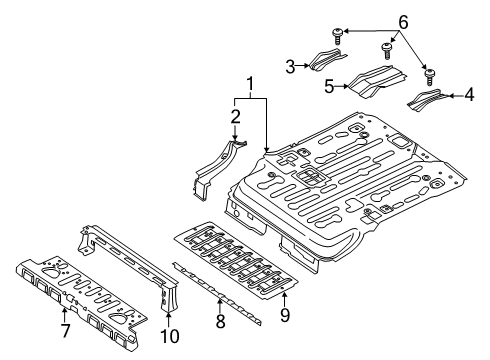 6
3
5
4
1
2
7
10
8
9