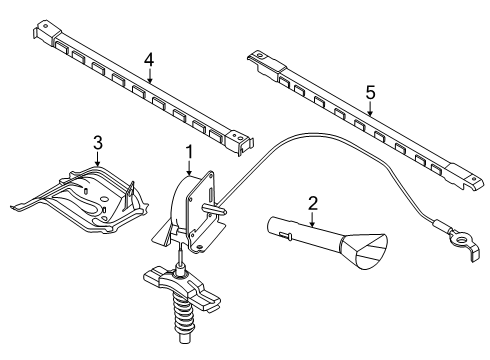 4
5
3
1
2