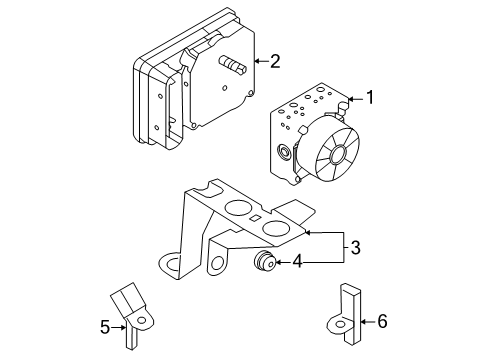 2
1
3
4
5
6