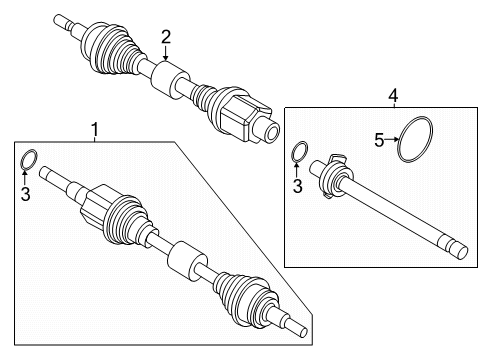 2
4
1
5
3
3