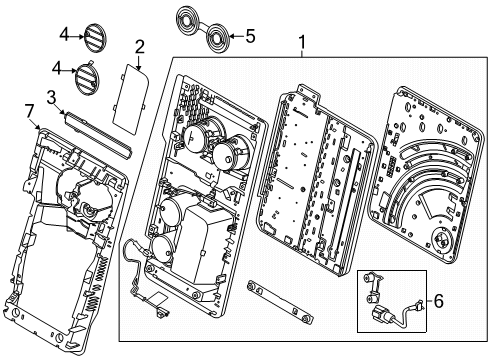 4
4
2
5
1
3
7
6