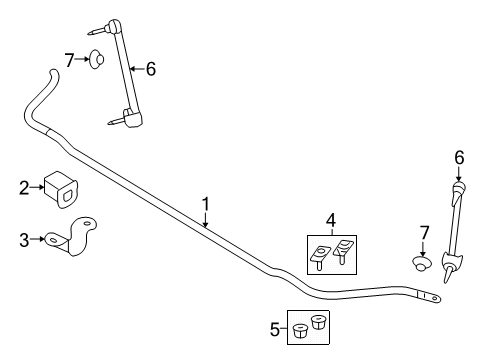 7
6
2
3
1
4
6
7
5