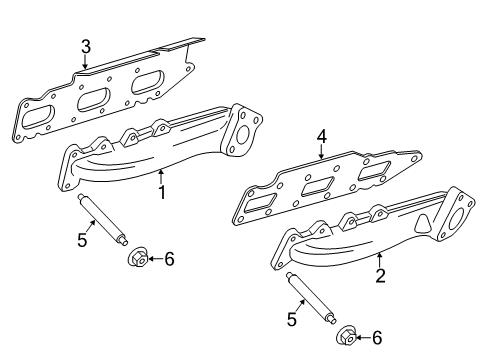 3
1
5
6
4
2
5
6