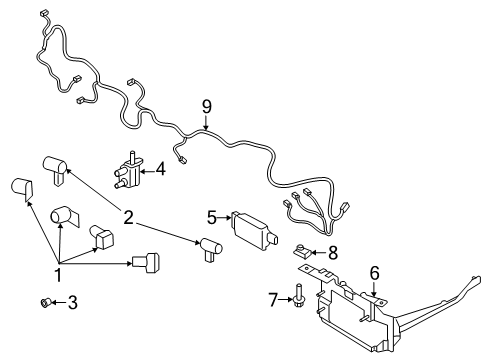 9
4
2
5
8
1
6
3
7