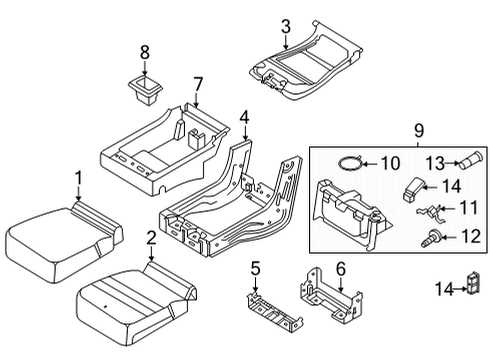 3
8
7
4
9
10
13
14
11
12
1
2
5
6
14